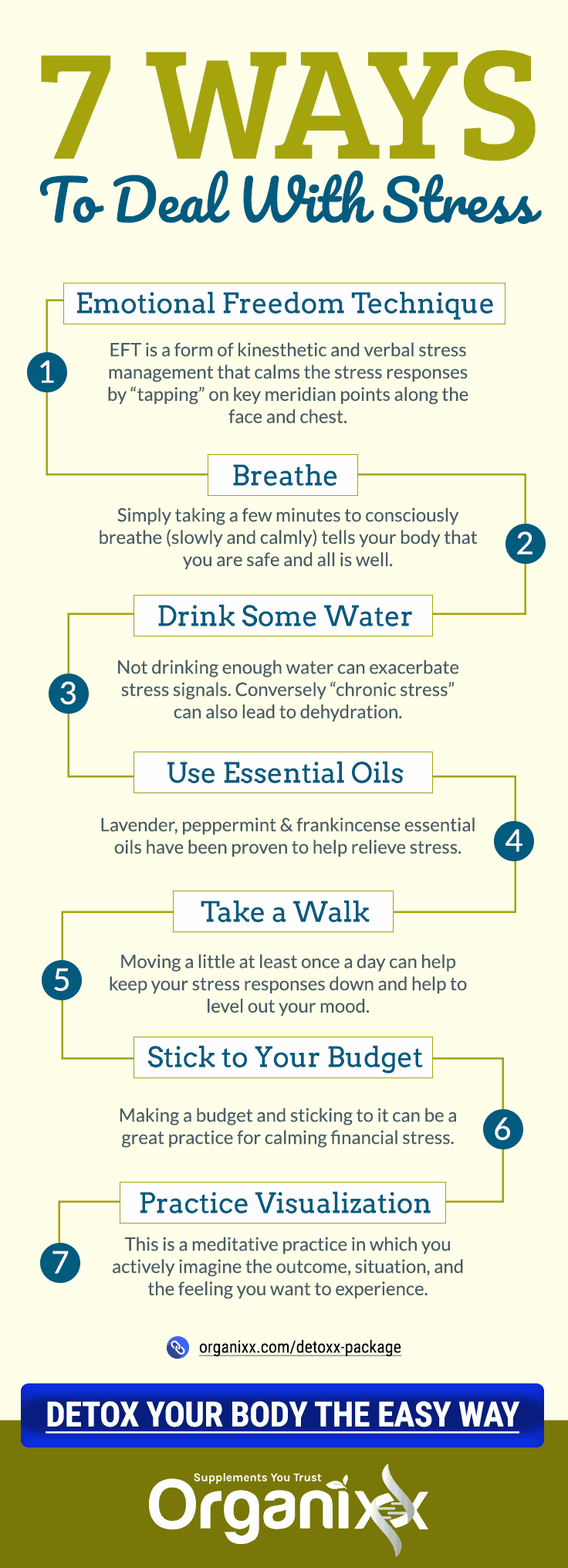 7 WAYS
To Deal With Stress

1
Emotional Freedom Technique
EFT is a form of kinesthetic and verbal stress management that calms the stress responses by “tapping” on key meridian points along the face and chest.

2
Breathe
Simply taking a few minutes to consciously breathe (slowly and calmly) tells your body that you are safe and all is well.

3
Drink Some Water
Not drinking enough water can exacerbate stress signals. Conversely “chronic stress” can also lead to dehydration.

4
Use Essential Oils
Lavender, peppermint & frankincense essential oils have been proven to help relieve stress.

5
Take a Walk
Moving a little at least once a day can help keep your stress responses down and help to level out your mood.

6
Stick to Your Budget
Making a budget and sticking to it can be a great practice for calming financial stress.

7
Practice Visualization
This is a meditative practice in which you actively imagine the outcome, situation, and the feeling you want to experience.

organixx.com/detoxx-package

DETOX YOUR BODY THE EASY WAY

Supplements You Trust
Organixx